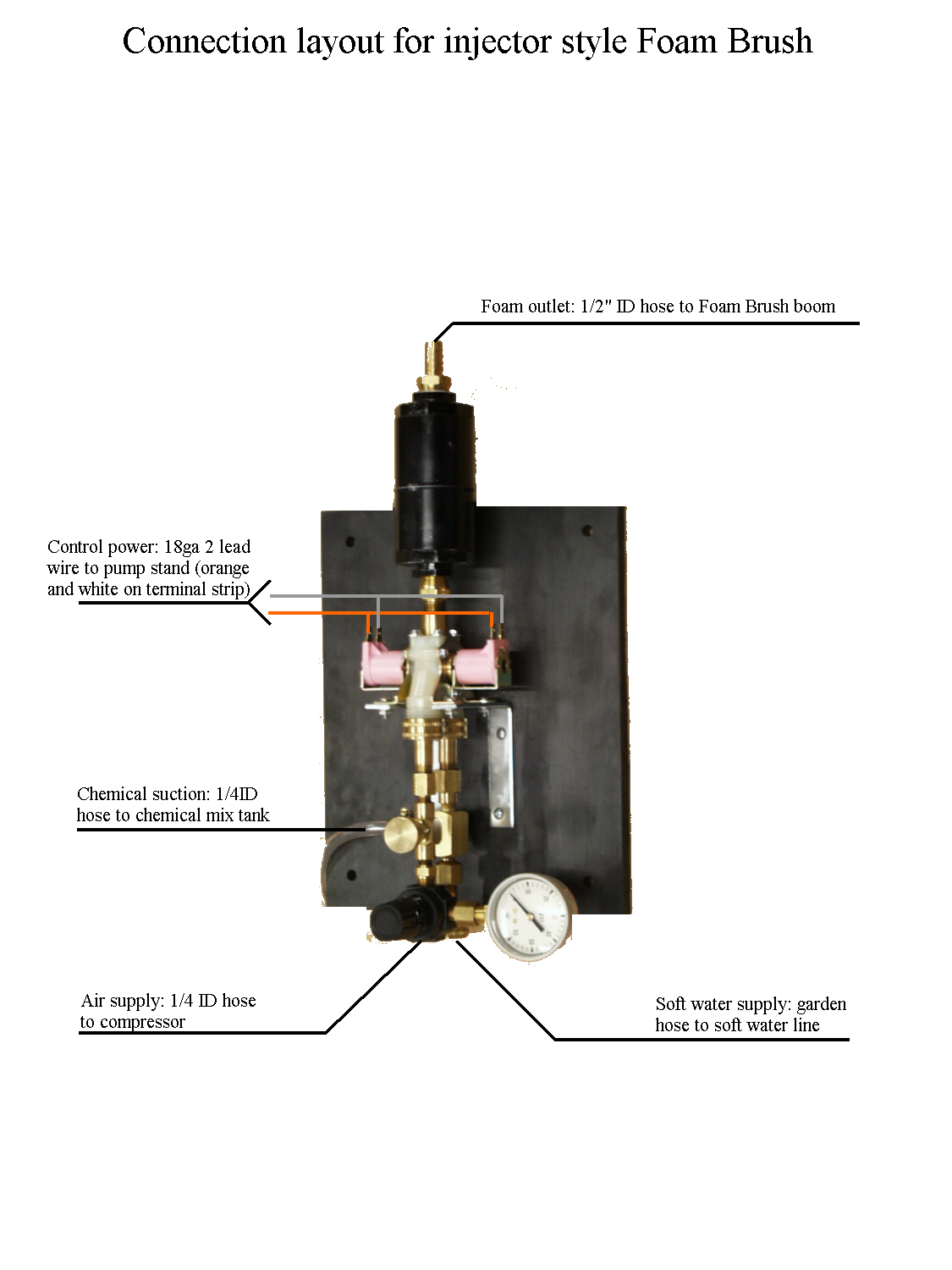 Connection layout for injector style Foam Brush

Foam outlet: 1/2" ID hose to Foam Brush boom

Control power: 18ga 2 lead wire to pump stand (orange and white on terminal strip)

Chemical suction: 1/4ID hose to chemical mix tank

Air supply: 1/4 ID hose to compressor

Soft water supply: garden hose to soft water line